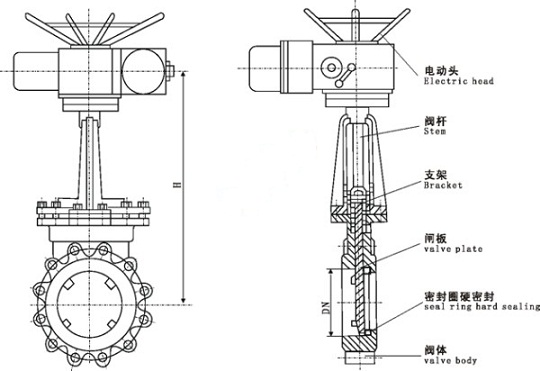 H

DN

电动头
Electric head

阀杆
Stem

支架
Bracket

闸板
valve plate

密封圈硬密封
seal ring hard sealing

阀体
valve body